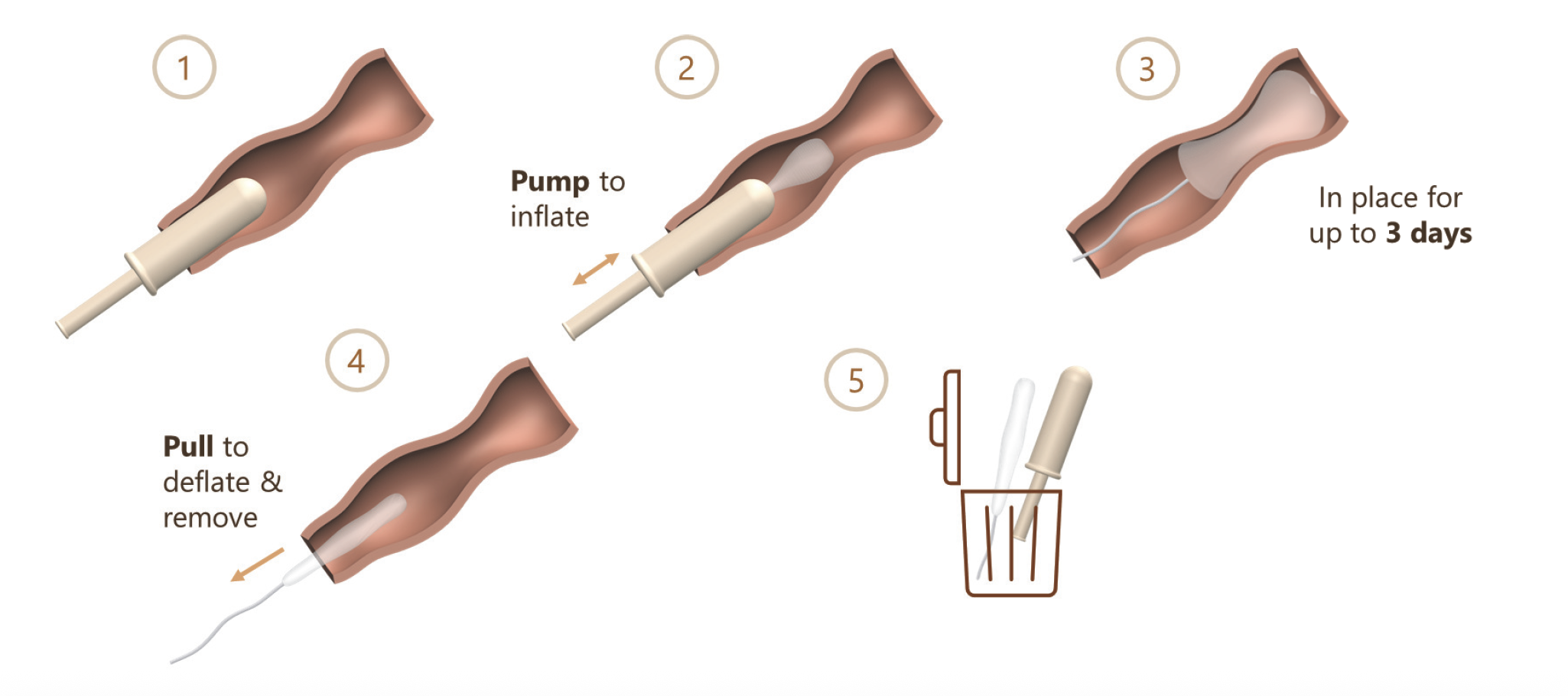 1

2

Pump to inflate

3

In place for up to 3 days

4

Pull to deflate & remove

5